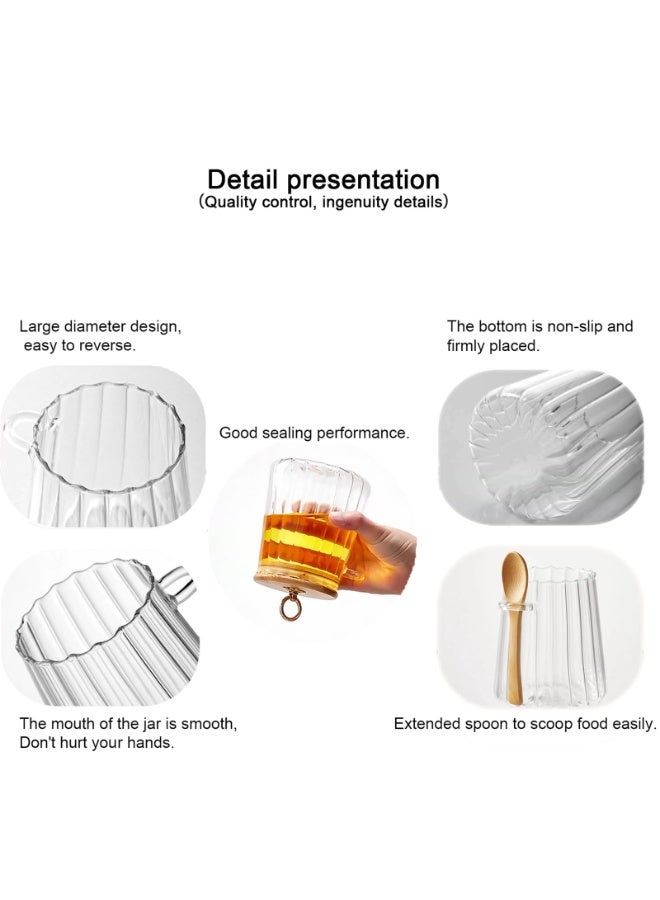 Detail presentation
(Quality control, ingenuity details)

Large diameter design, easy to reverse.

The bottom is non-slip and firmly placed.

Good sealing performance.

The mouth of the jar is smooth, Don't hurt your hands.

Extended spoon to scoop food easily.